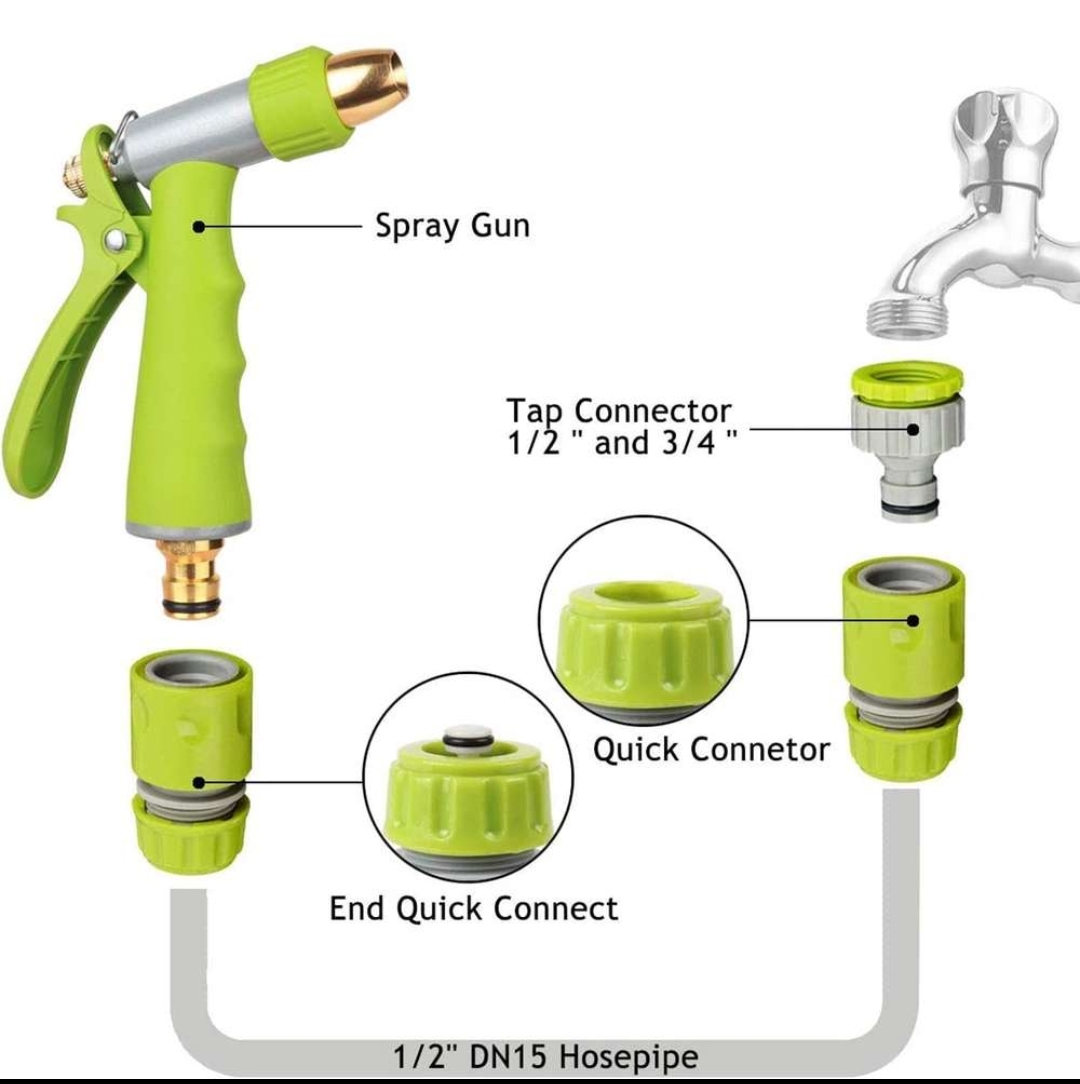 Spray Gun

Tap Connector
1/2 " and 3/4 "

Quick Connetor

End Quick Connect

1/2" DN15 Hosepipe